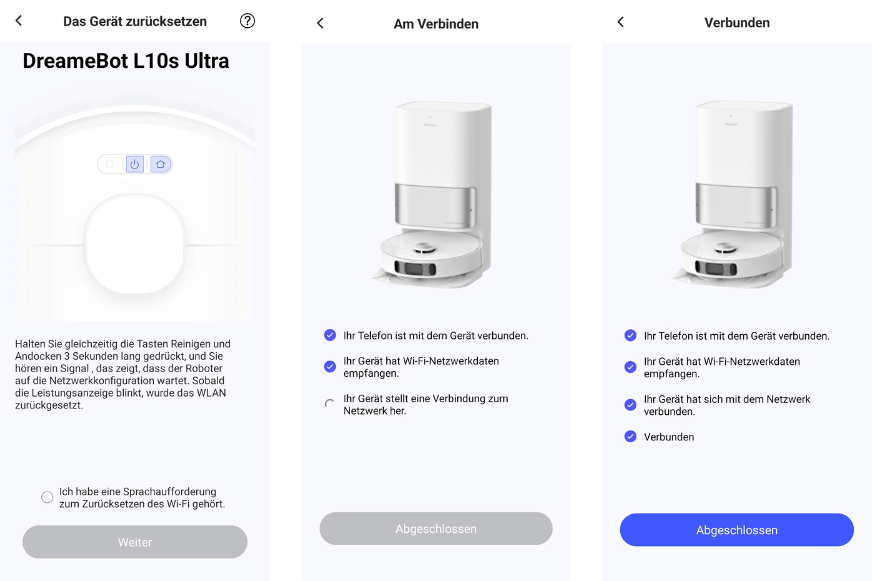 Das Gerät zurücksetzen

DreameBot L10s Ultra

Halten Sie gleichzeitig die Tasten Reinigen und Andocken 3 Sekunden lang gedrückt, und Sie hören ein Signal , das zeigt, dass der Roboter auf die Netzwerkkonfiguration wartet. Sobald die Leistungsanzeige blinkt, wurde das WLAN zurückgesetzt.

Ich habe eine Sprachaufforderung zum Zurücksetzen des Wi-Fi gehört.

Weiter

Am Verbinden

Ihr Telefon ist mit dem Gerät verbunden.

Ihr Gerät hat Wi-Fi-Netzwerkdaten empfangen.

Ihr Gerät stellt eine Verbindung zum Netzwerk her.

Abgeschlossen

Verbunden

Ihr Telefon ist mit dem Gerät verbunden.

Ihr Gerät hat Wi-Fi-Netzwerkdaten empfangen.

Ihr Gerät hat sich mit dem Netzwerk verbunden.

Verbunden

Abgeschlossen